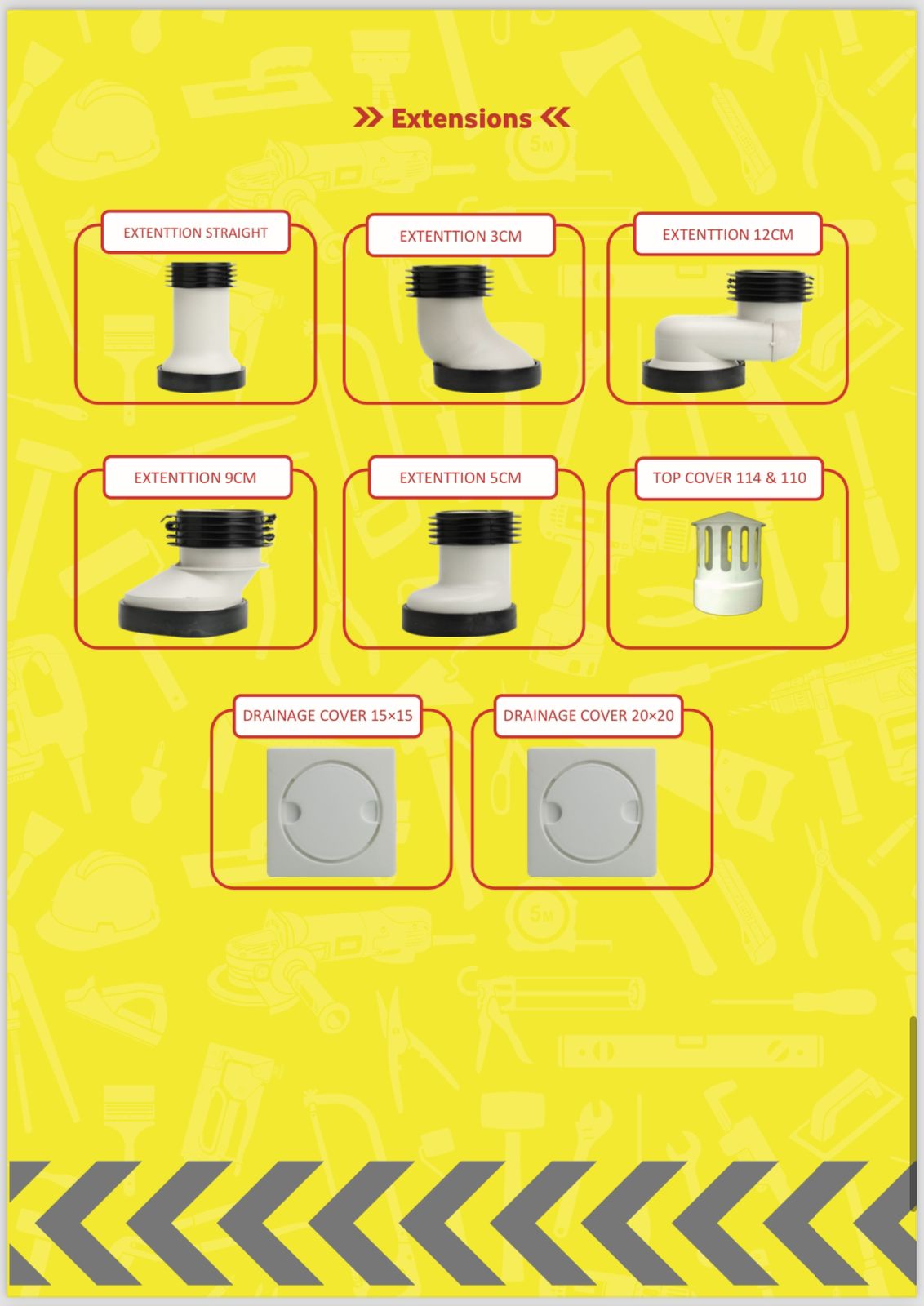 Extensions

EXTENTTION STRAIGHT

EXTENTTION 3CM

EXTENTTION 12CM

EXTENTTION 9CM

EXTENTTION 5CM

TOP COVER 114 & 110

DRAINAGE COVER 15×15

DRAINAGE COVER 20×20