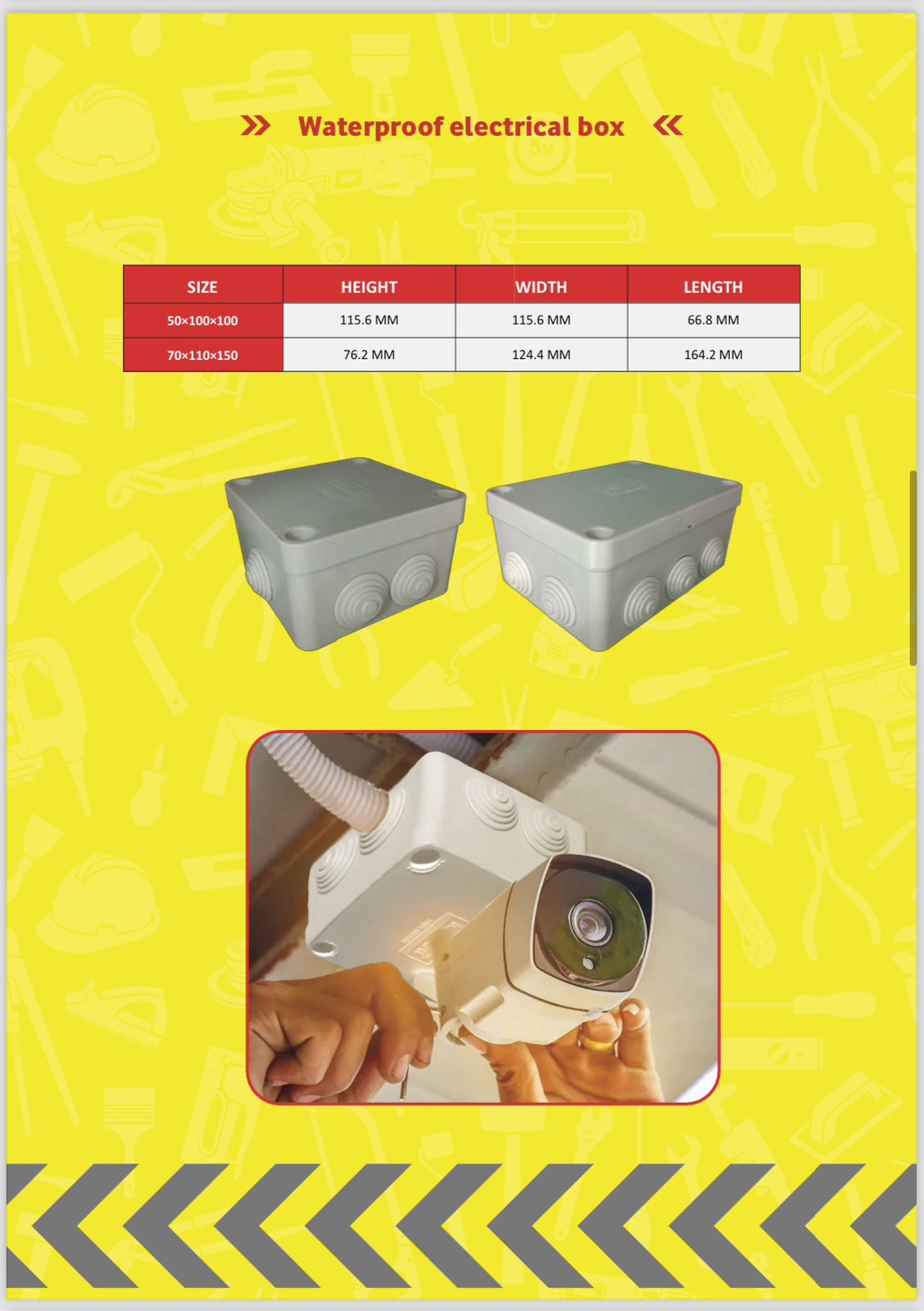 Waterproof electrical box

| SIZE | HEIGHT | WIDTH | LENGTH |
|---|---|---|---|
| 50×100×100 | 115.6 MM | 115.6 MM | 66.8 MM |
| 70×110×150 | 76.2 MM | 124.4 MM | 164.2 MM |